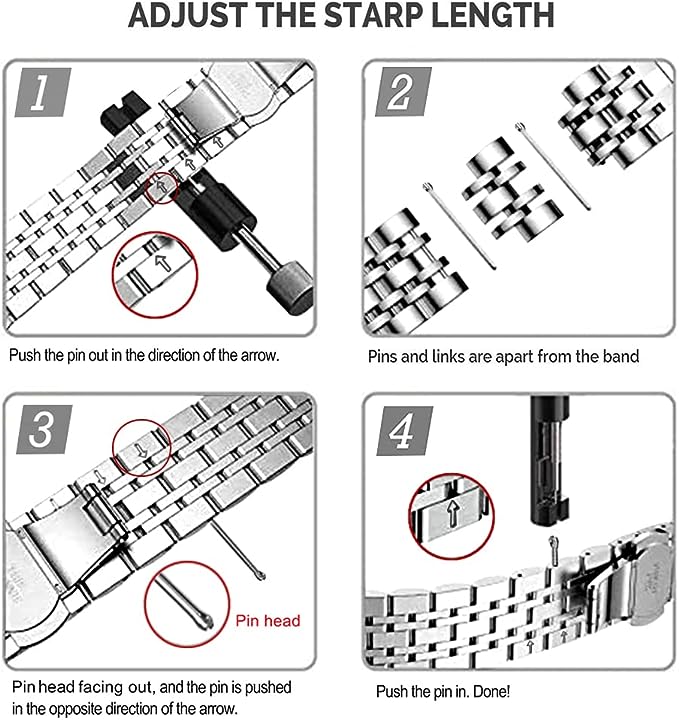 ADJUST THE STARP LENGTH

1

Push the pin out in the direction of the arrow.

2

Pins and links are apart from the band

3

Pin head

Pin head facing out, and the pin is pushed in the opposite direction of the arrow.

4

Push the pin in. Done!